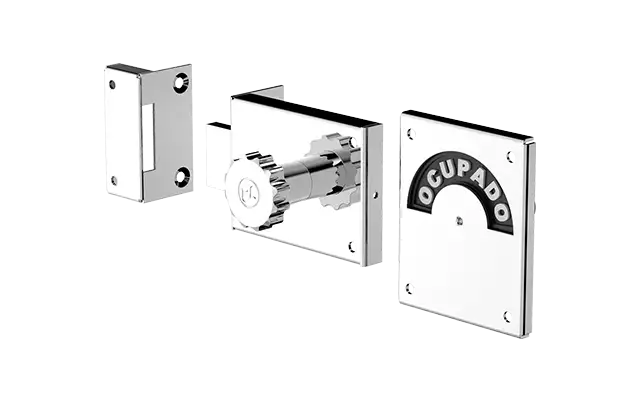 OCUPADO